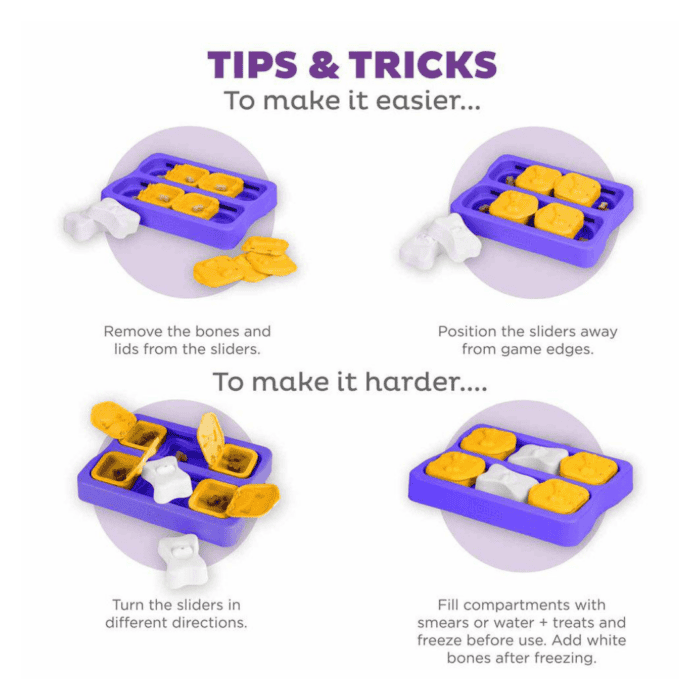 TIPS & TRICKS
To make it easier...

Remove the bones and lids from the sliders.

Position the sliders away from game edges.

To make it harder....

Turn the sliders in different directions.

Fill compartments with smears or water + treats and freeze before use. Add white bones after freezing.