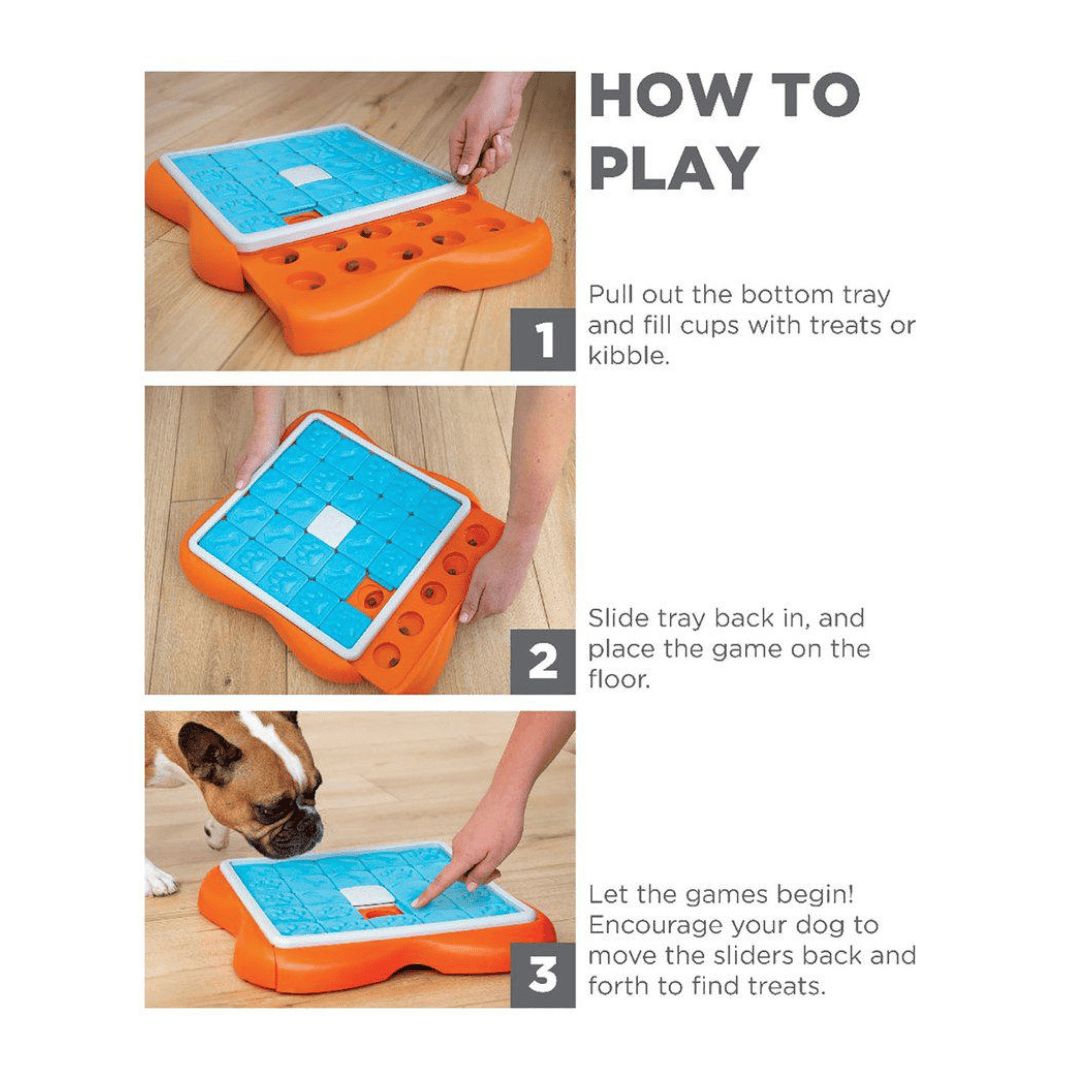 HOW TO PLAY

1

Pull out the bottom tray and fill cups with treats or kibble.

2

Slide tray back in, and place the game on the floor.

3

Let the games begin! Encourage your dog to move the sliders back and forth to find treats.