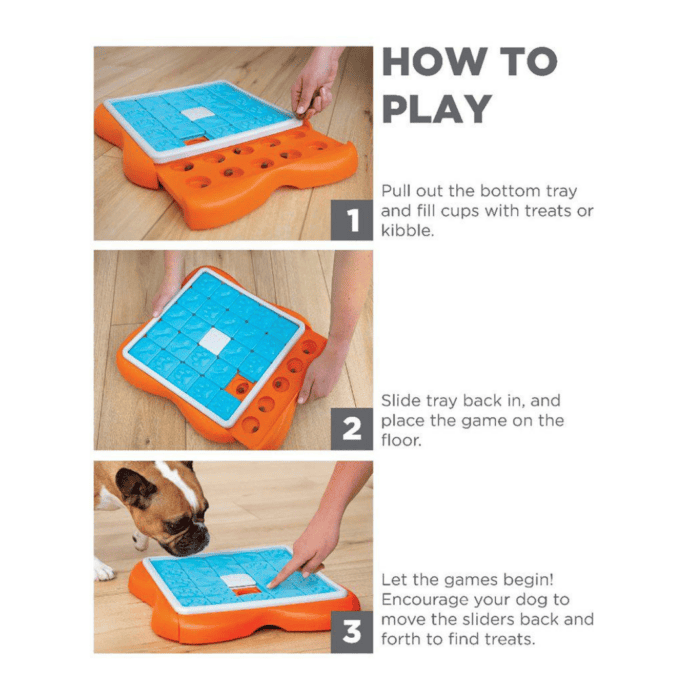 HOW TO PLAY

1

Pull out the bottom tray and fill cups with treats or kibble.

2

Slide tray back in, and place the game on the floor.

3

Let the games begin! Encourage your dog to move the sliders back and forth to find treats.