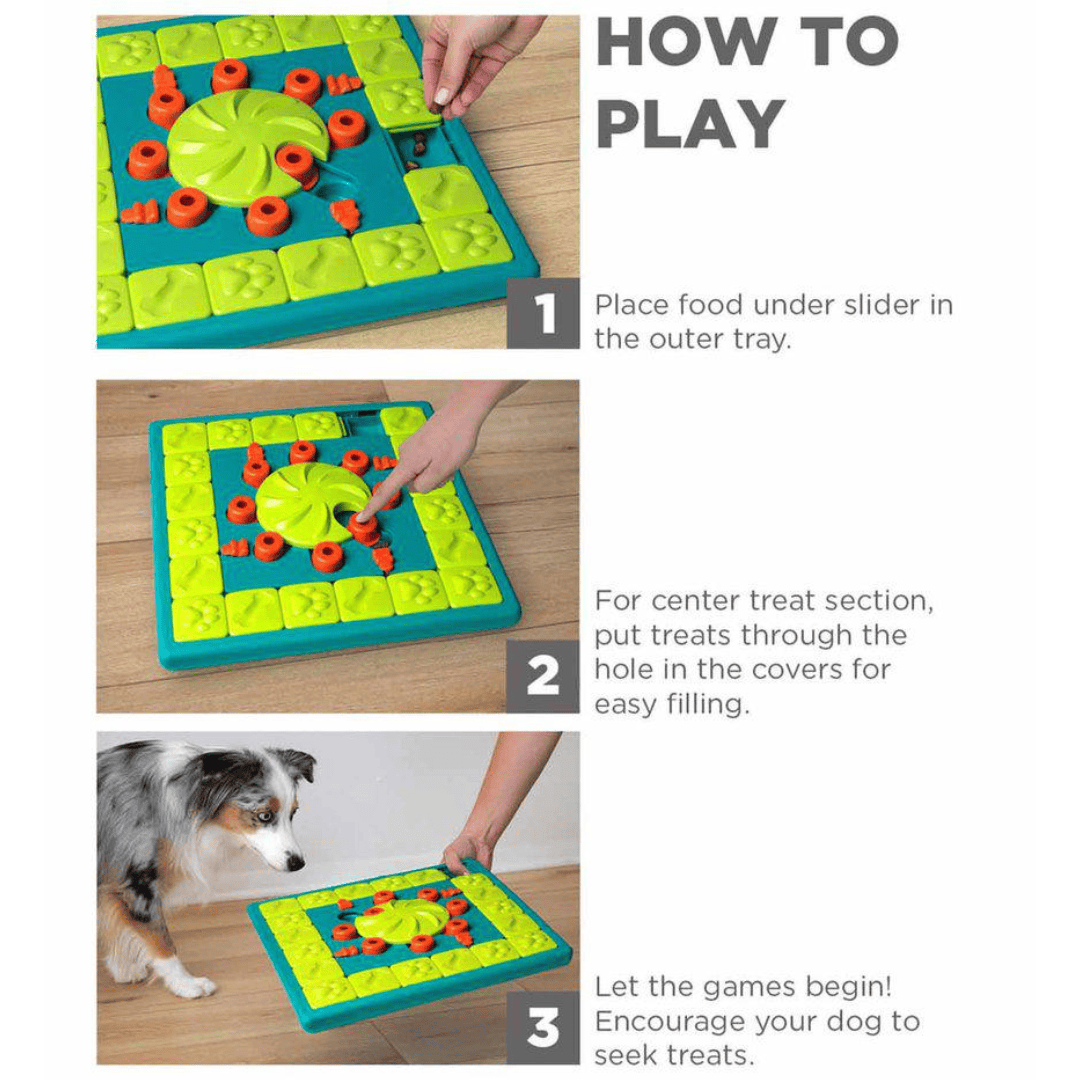 HOW TO PLAY

1 Place food under slider in the outer tray.

2 For center treat section, put treats through the hole in the covers for easy filling.

3 Let the games begin! Encourage your dog to seek treats.