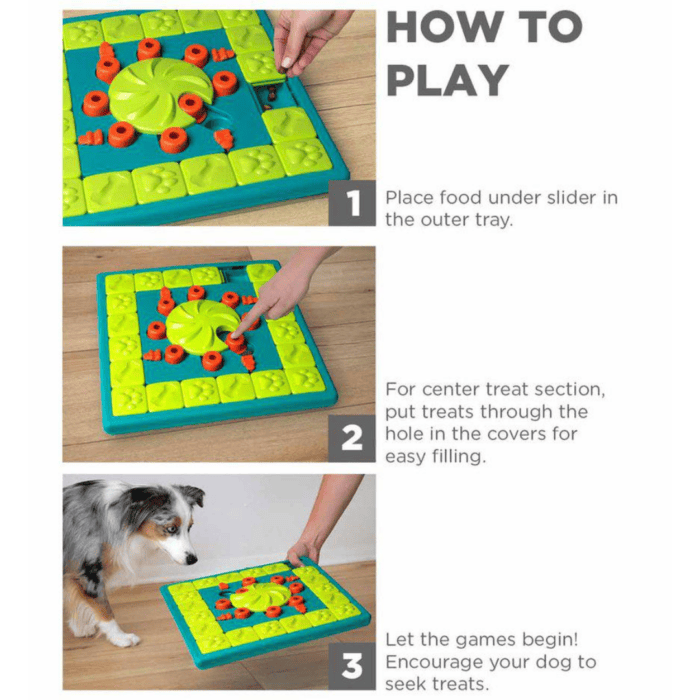 HOW TO PLAY

1

Place food under slider in the outer tray.

2

For center treat section, put treats through the hole in the covers for easy filling.

3

Let the games begin! Encourage your dog to seek treats.